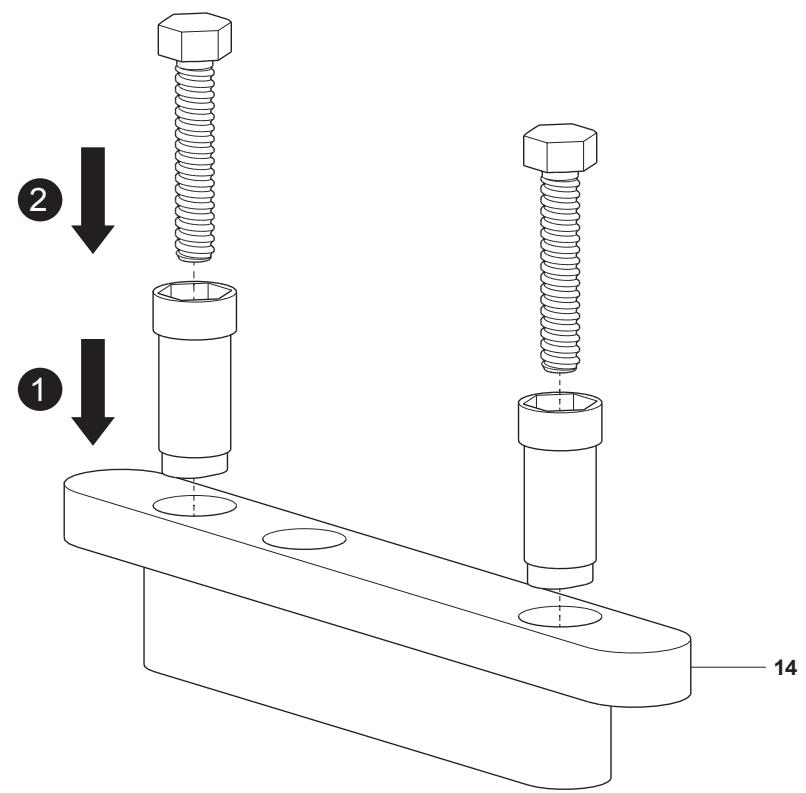 2
1
14