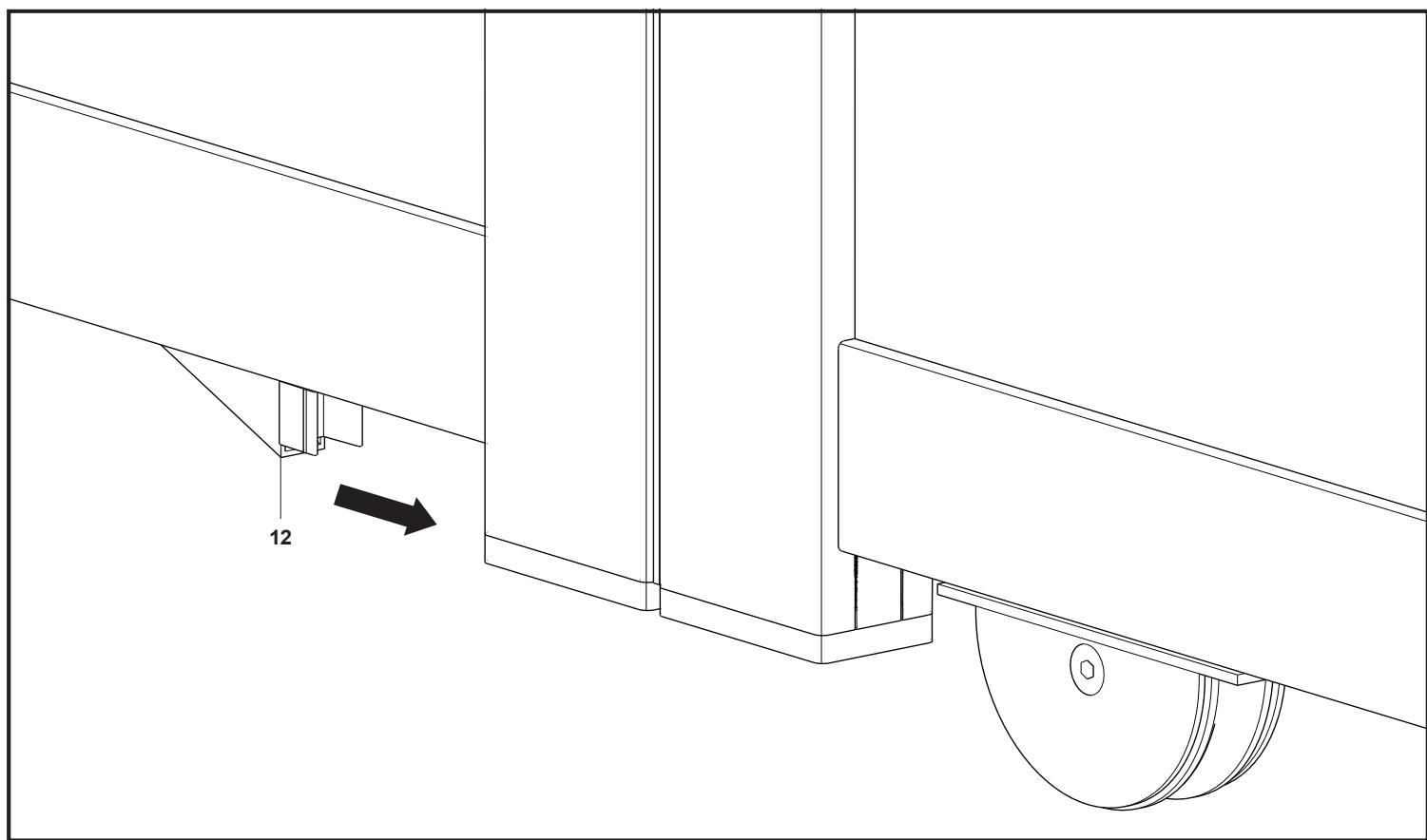 12