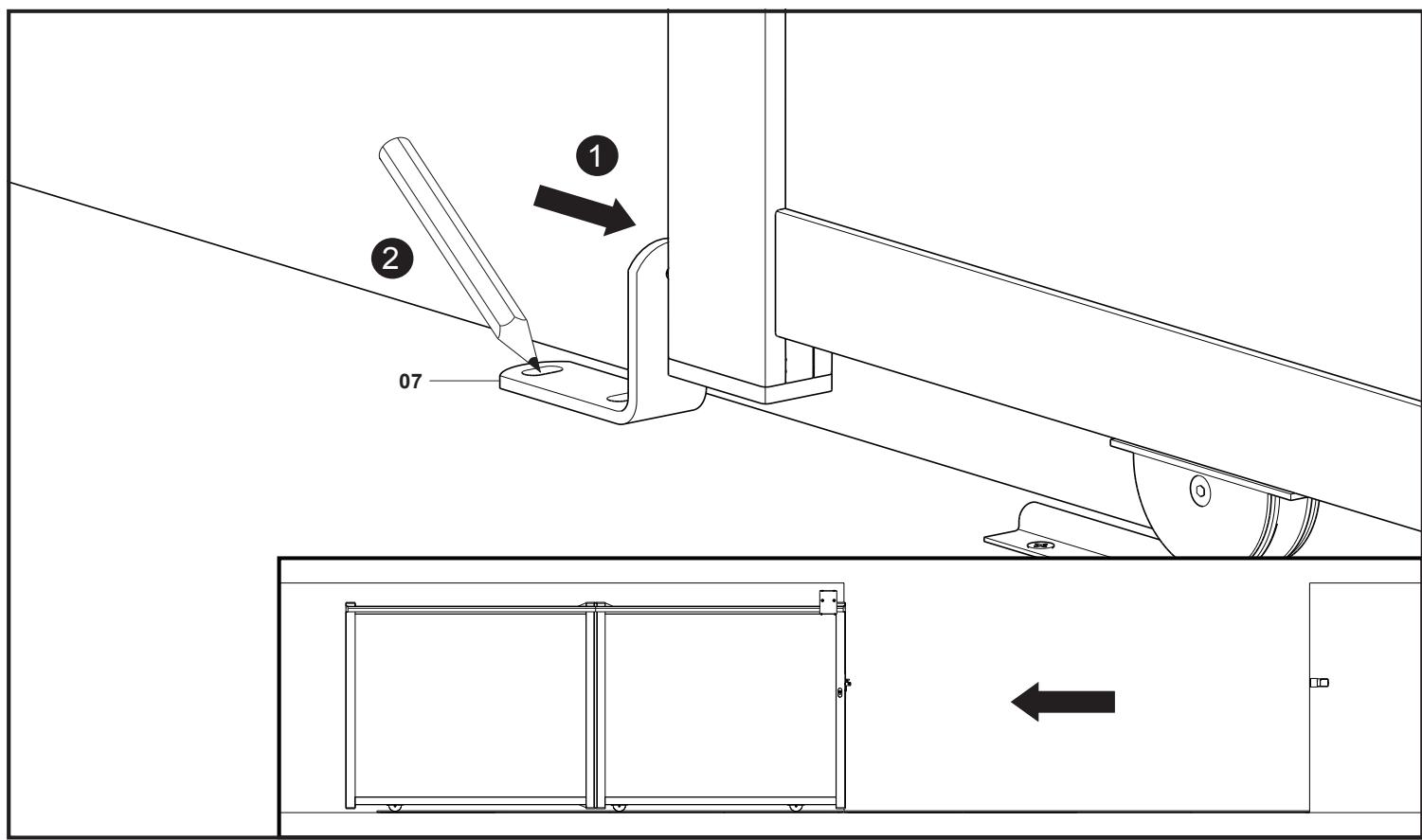 1

2

07