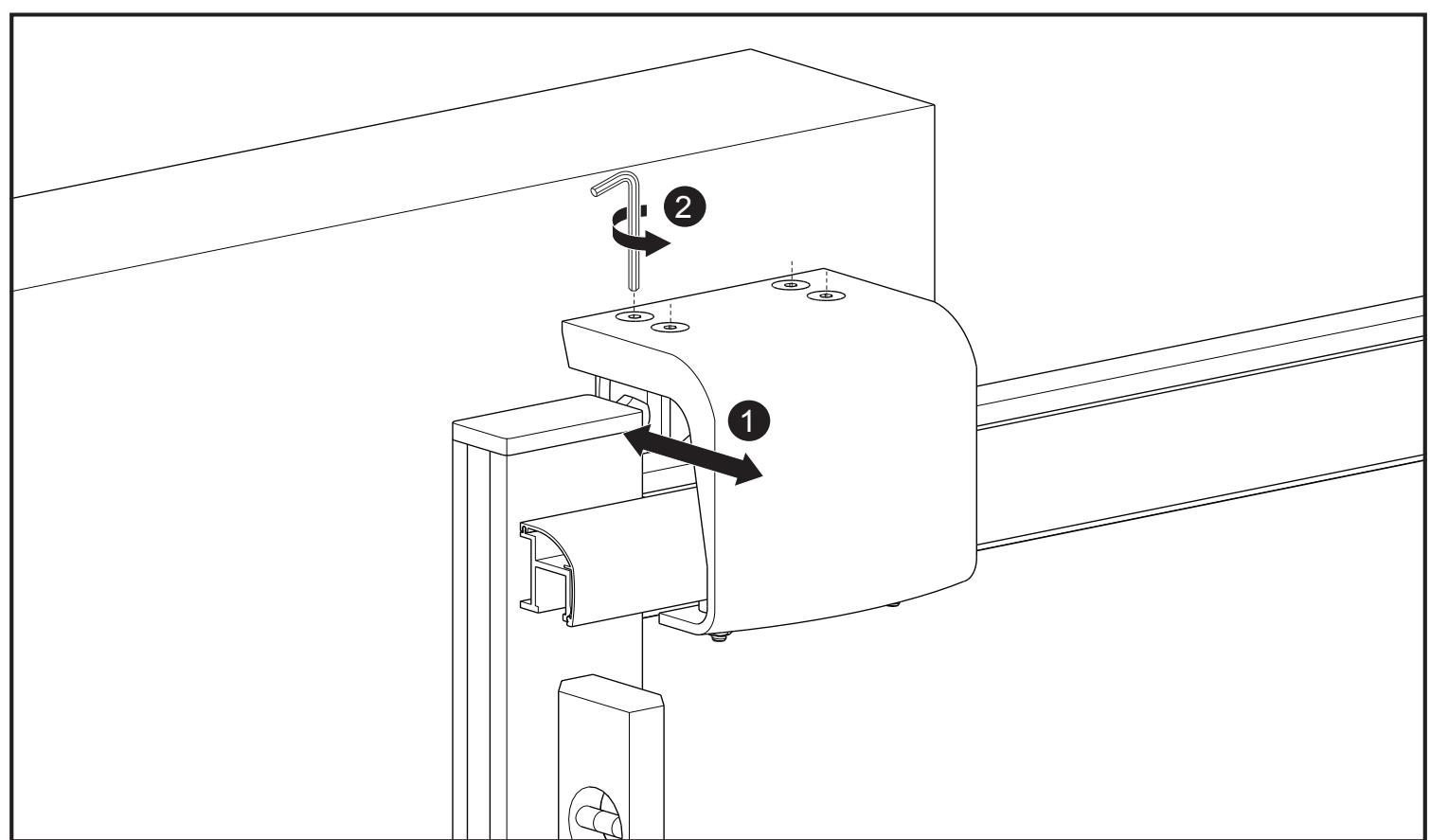 2

1