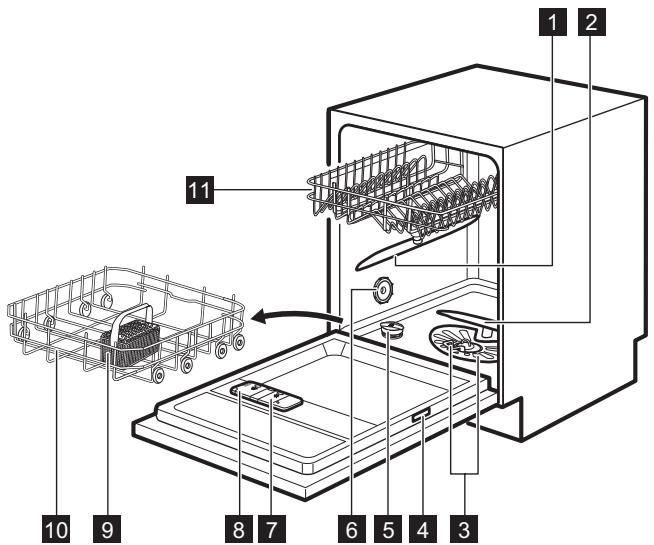 1
2
11
10
9
8
7
6
5
4
3