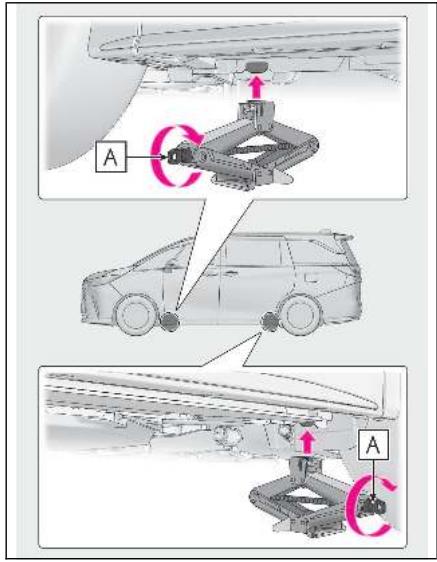 A

A