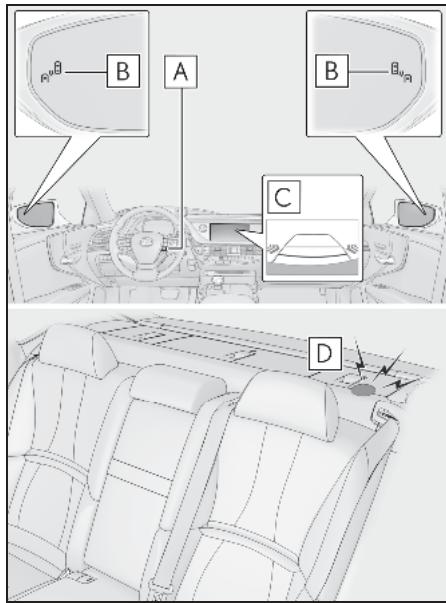 B

A

B

C

D