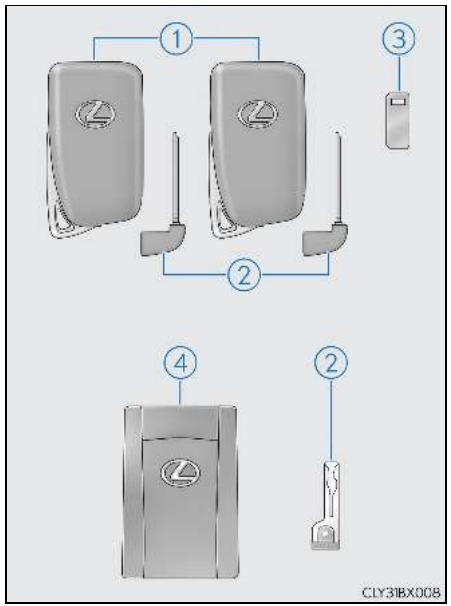 1
3
2
4
2
CLY31BX008