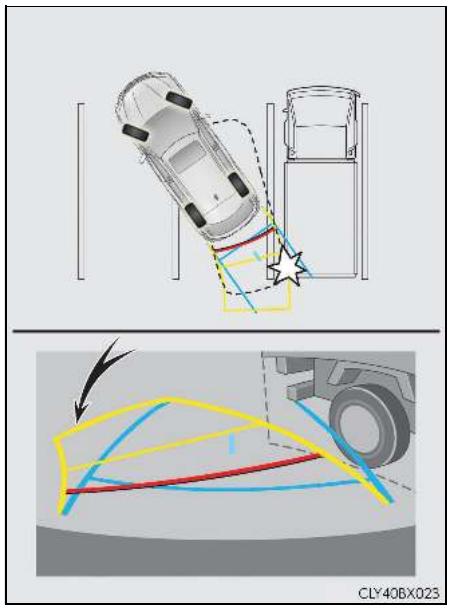 CLY40BX023