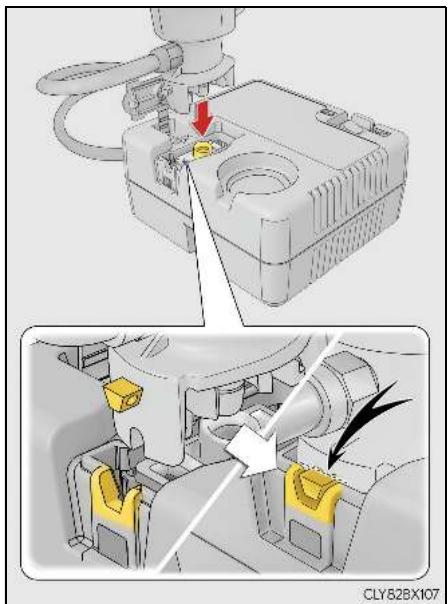 CLY82BX107