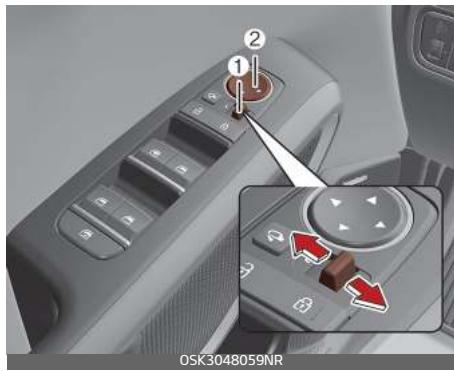 2
1
OSK3048059NR