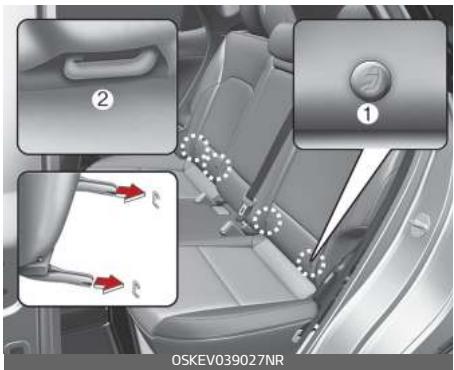 2

1

OSKEV039027NR