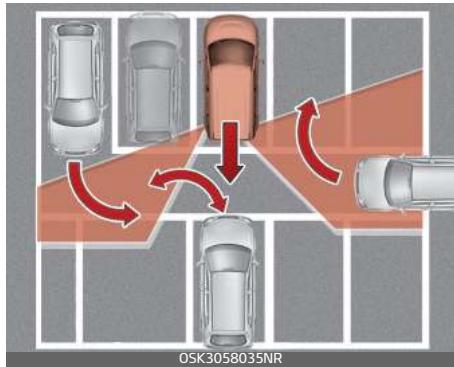 OSK3058035NR