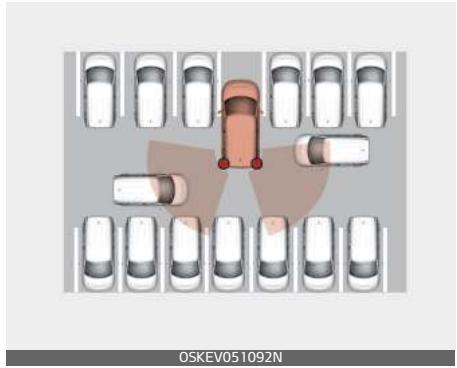 OSKEV051092N