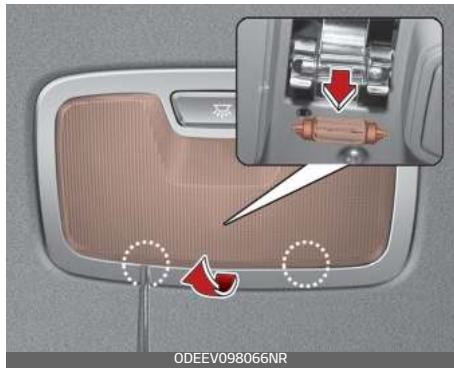 ODEEV098066NR