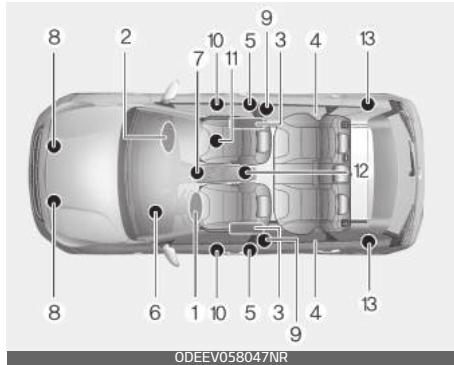 9
8 2 10 5 3 4 13
7 11

12

8 6 1 10 5 3 4 13
9

ODEEV058047NR