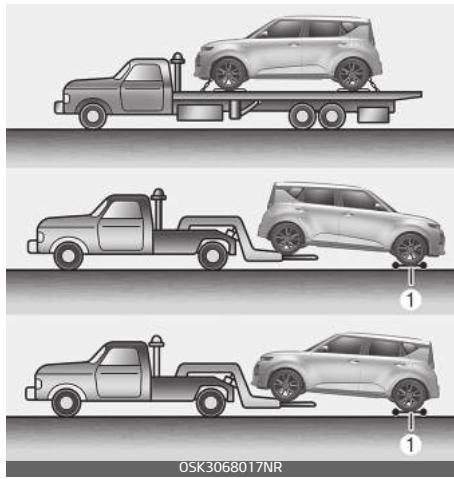 1

1

OSK3068017NR