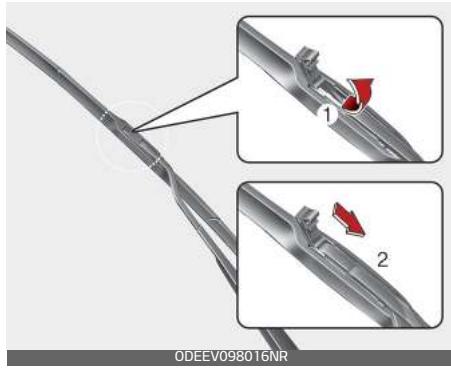 1

2

ODEEV098016NR