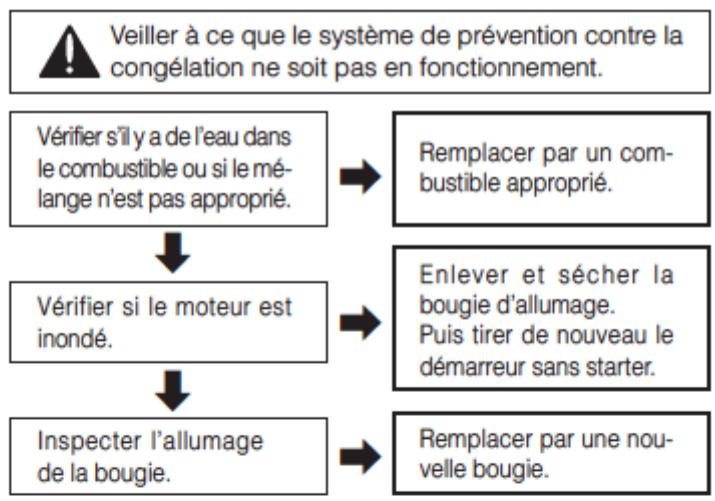 Veiller à ce que le système de prévention contre la congélation ne soit pas en fonctionnement.

Vérifier s'il y a de l'eau dans le combustible ou si le mélange n'est pas approprié.

Remplacer par un combustible approprié.

Vérifier si le moteur est inondé.

Enlever et sécher la bougie d'allumage.
Puis tirer de nouveau le démarreur sans starter.

Inspecter l'allumage de la bougie.

Remplacer par une nouvelle bougie.