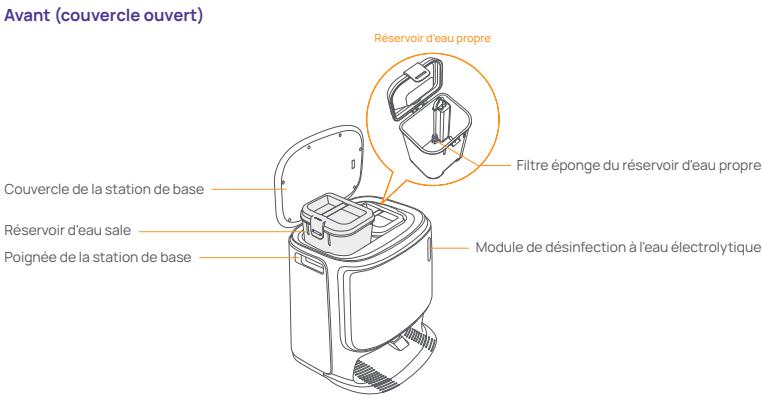 Avant (couvercle ouvert)

Réservoir d'eau propre

Filtre éponge du réservoir d'eau propre

Couvercle de la station de base

Réservoir d'eau sale

Poignée de la station de base

Module de désinfection à l'eau électrolytique