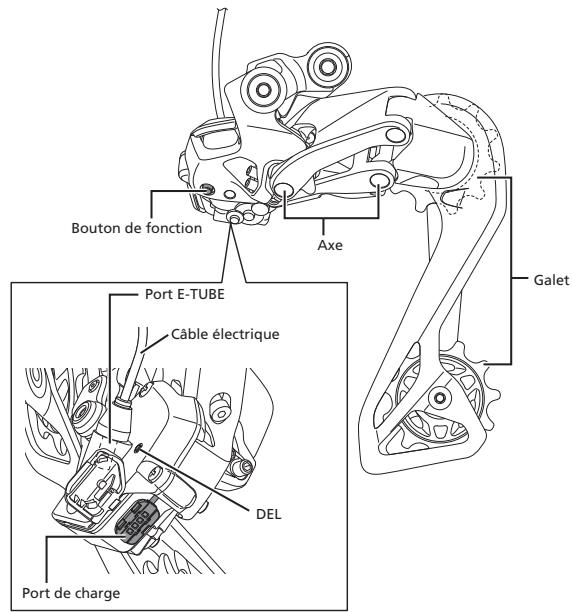 Bouton de fonction

Axe

Galet

Port E-TUBE

Câble électrique

DEL

Port de charge