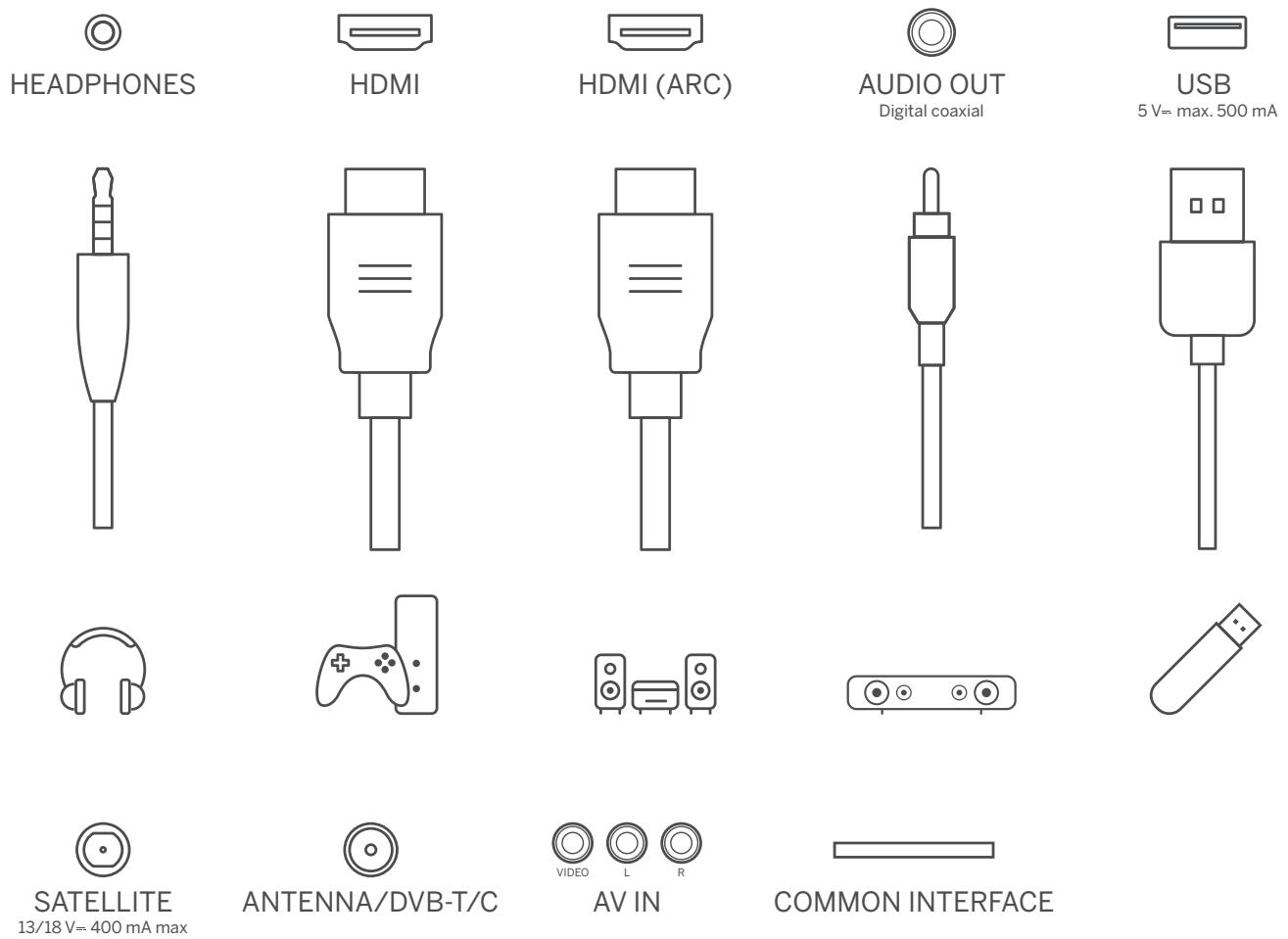 HEADPHONES

HDMI

HDMI (ARC)

AUDIO OUT
Digital coaxial

USB
5 V⎓ max. 500 mA

SATELLITE
13/18 V⎓ 400 mA max

ANTENNA/DVB-T/C

VIDEO L R
AV IN

COMMON INTERFACE