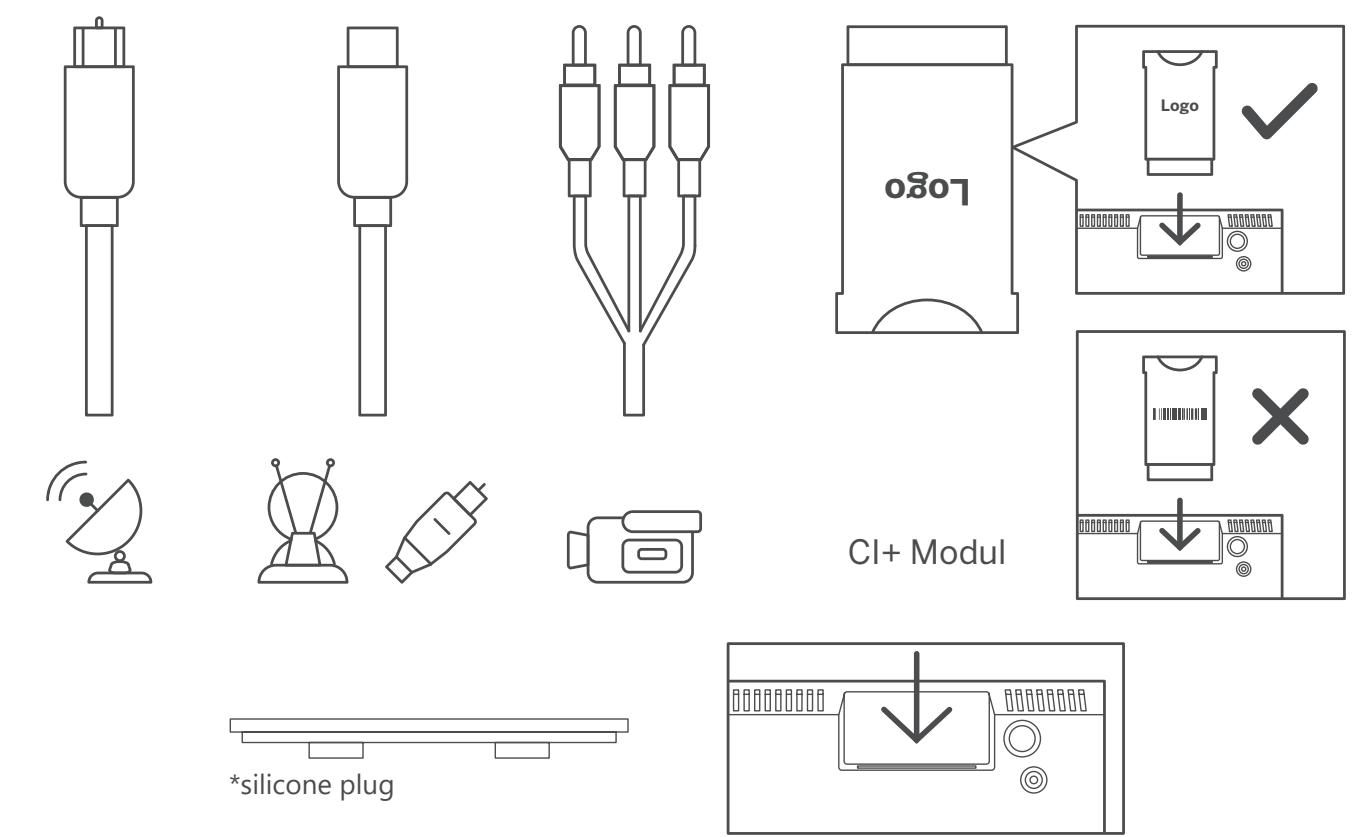 Logo

Logo

CI+ Modul

*silicone plug