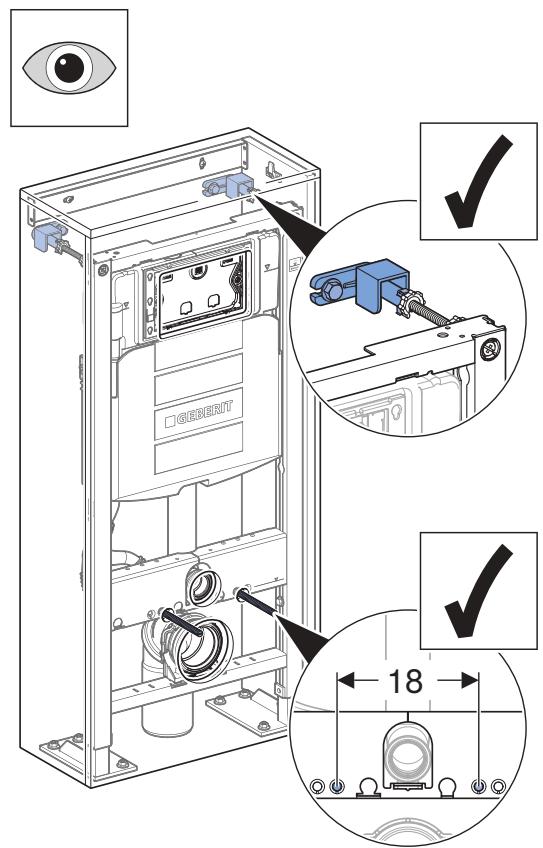 GEBERIT

18