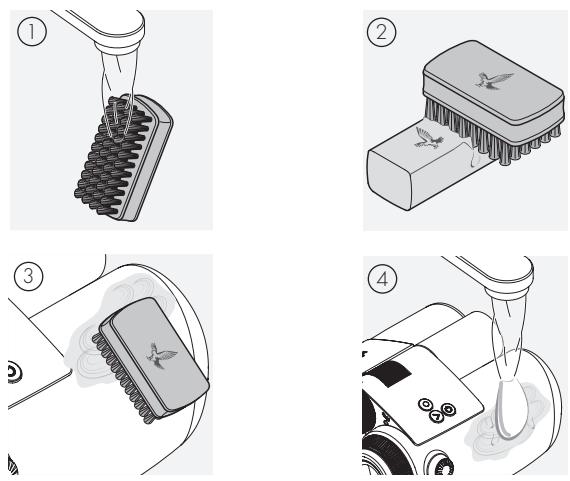 1

2

3

4