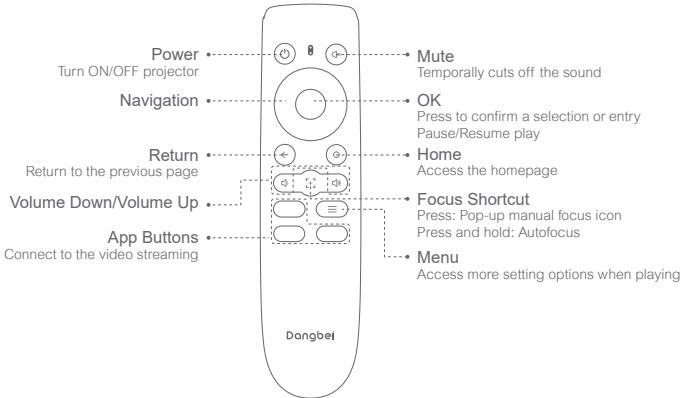 Power
Turn ON/OFF projector

Navigation

Return
Return to the previous page

Volume Down/Volume Up

App Buttons
Connect to the video streaming

Mute
Temporally cuts off the sound

OK
Press to confirm a selection or entry
Pause/Resume play

Home
Access the homepage

Focus Shortcut
Press: Pop-up manual focus icon
Press and hold: Autofocus

Menu
Access more setting options when playing

Dangbei