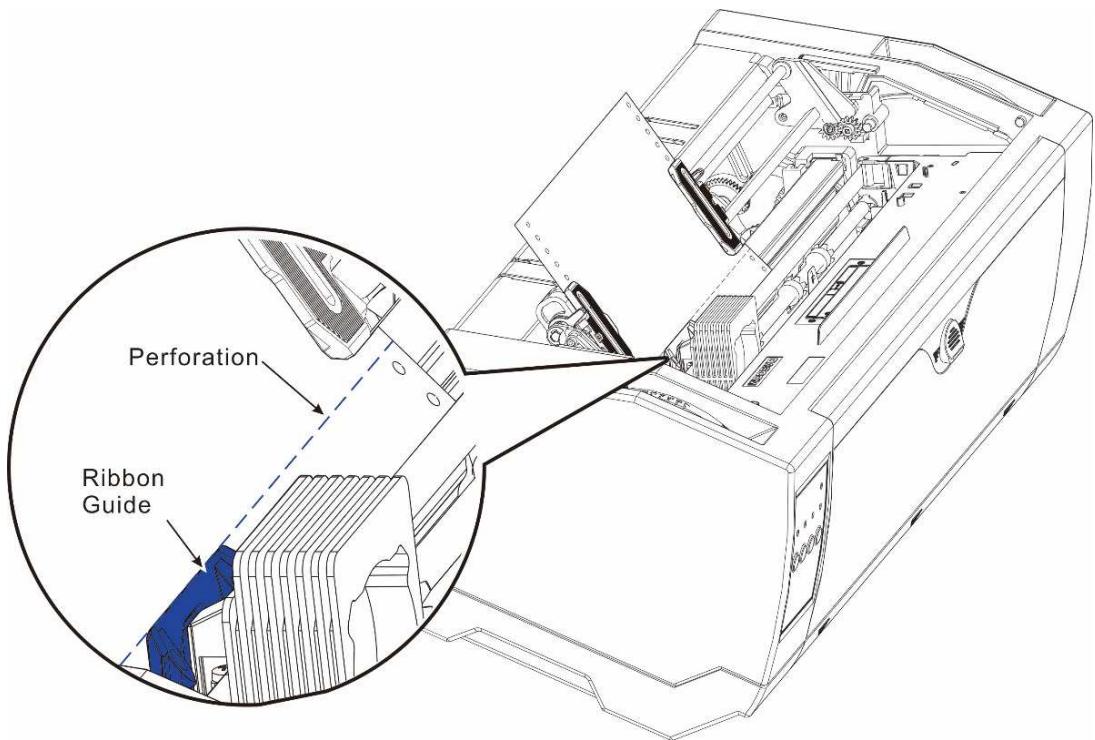 Perforation

Ribbon Guide