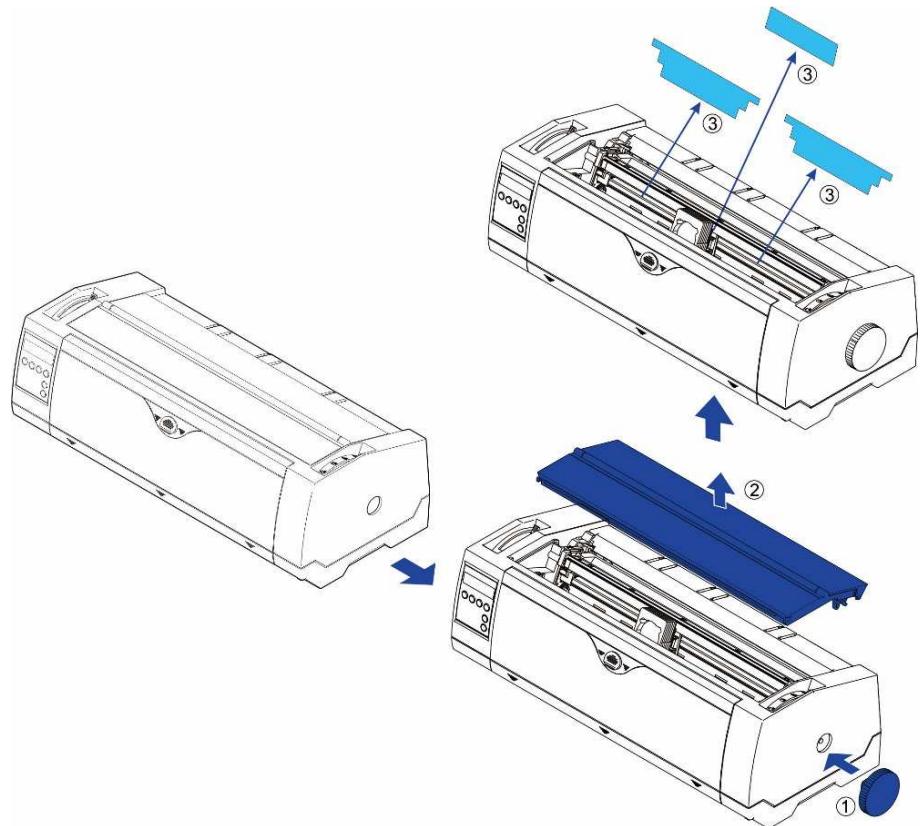 ③
③
③
②
①