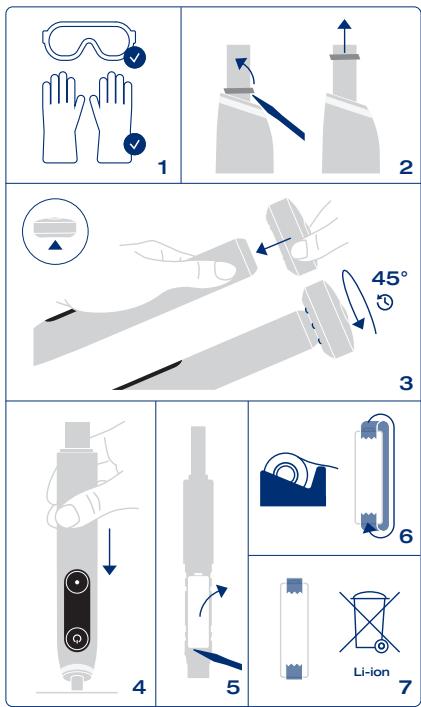 1

2

45°

3

4

5

6

Li-ion

7