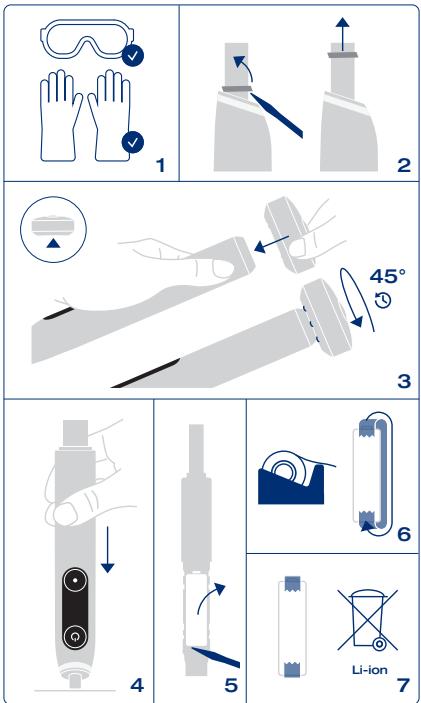 1

2

45°

3

4

5

6

Li-ion

7