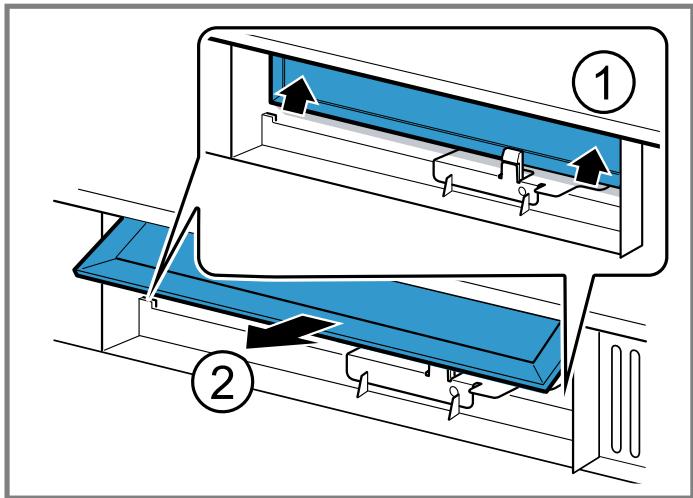 1

2