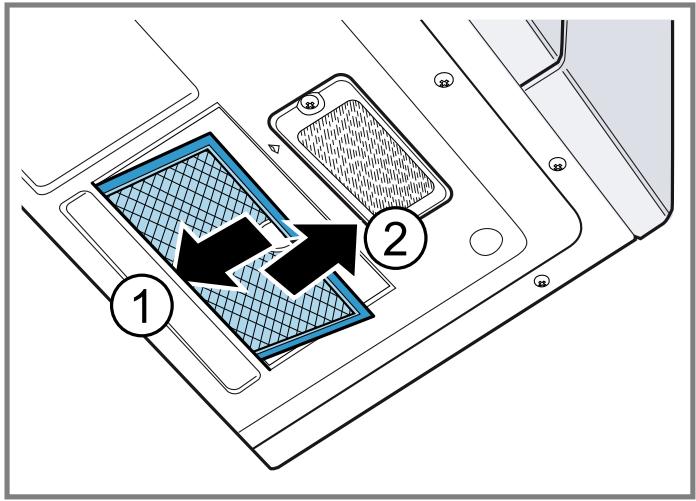 1
2