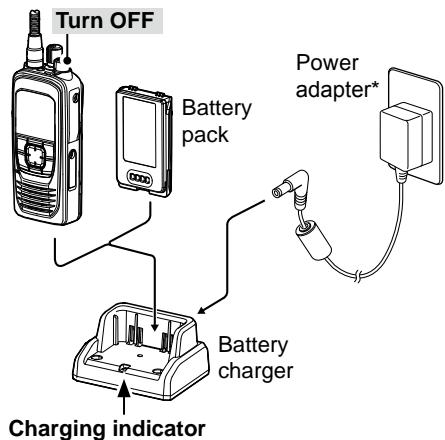 Turn OFF

Power adapter*

Battery pack

Battery charger

Charging indicator