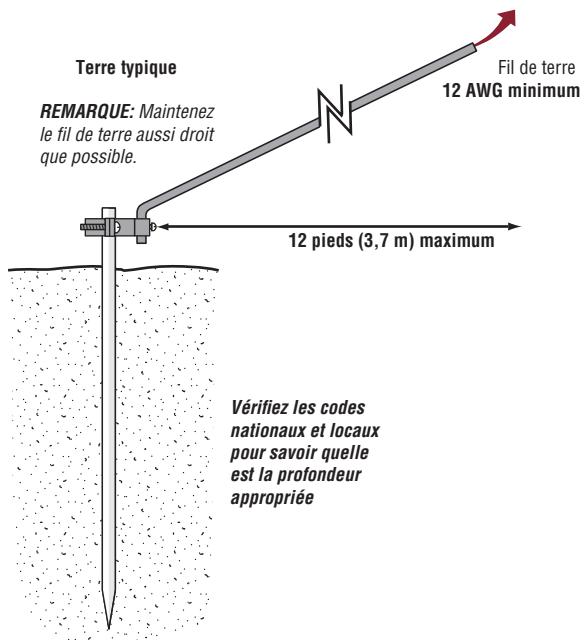 Terre typique

REMARQUE: Maintenez le fil de terre aussi droit que possible.

Fil de terre
12 AWG minimum

12 pieds (3,7 m) maximum

Vérifiez les codes nationaux et locaux pour savoir quelle est la profondeur appropriée