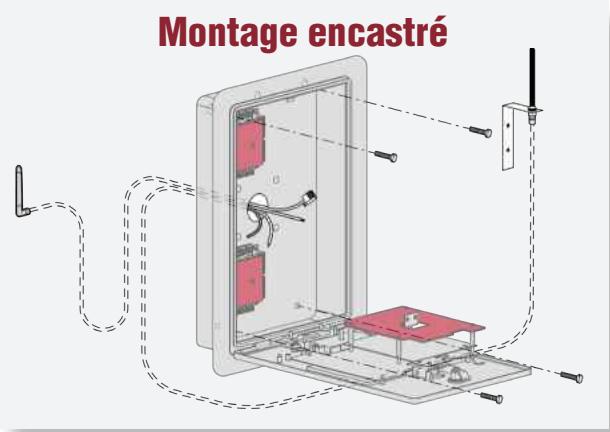 Montage encastré