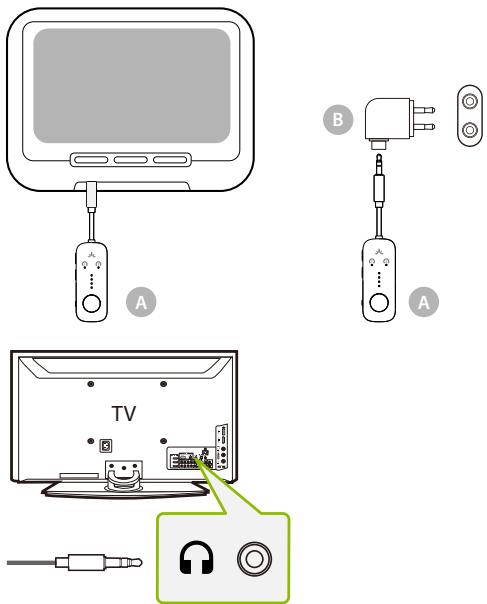 B

A

A

TV