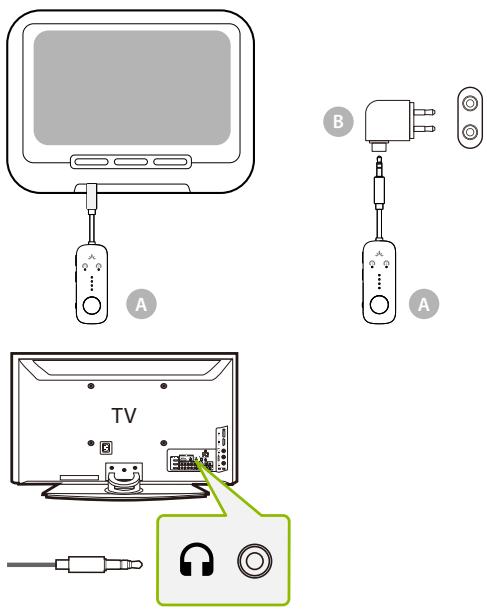 B

A

A

TV