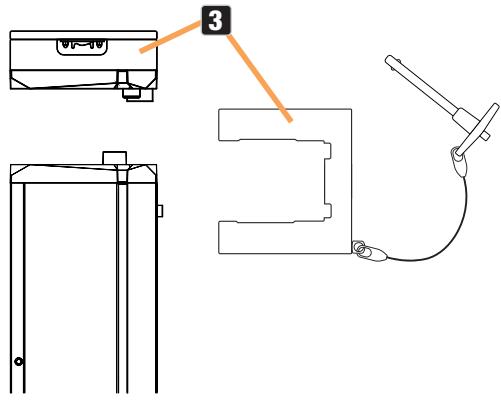 3