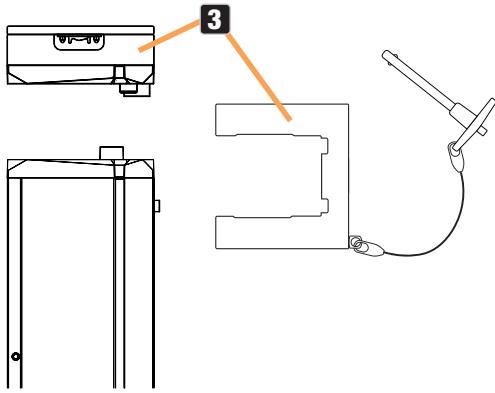 3