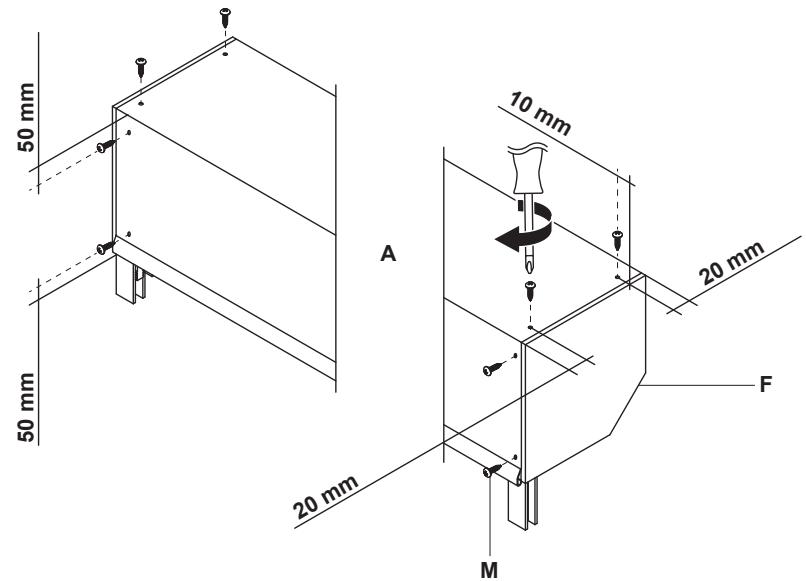 50 mm
50 mm
A
10 mm
20 mm
F
20 mm
M