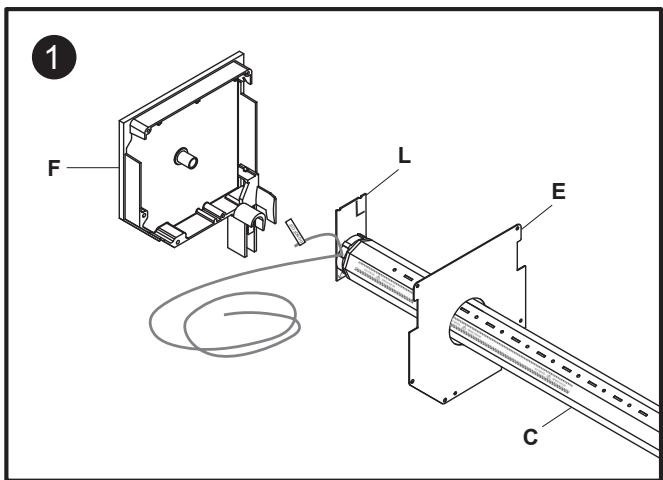 1

F

L

E

C