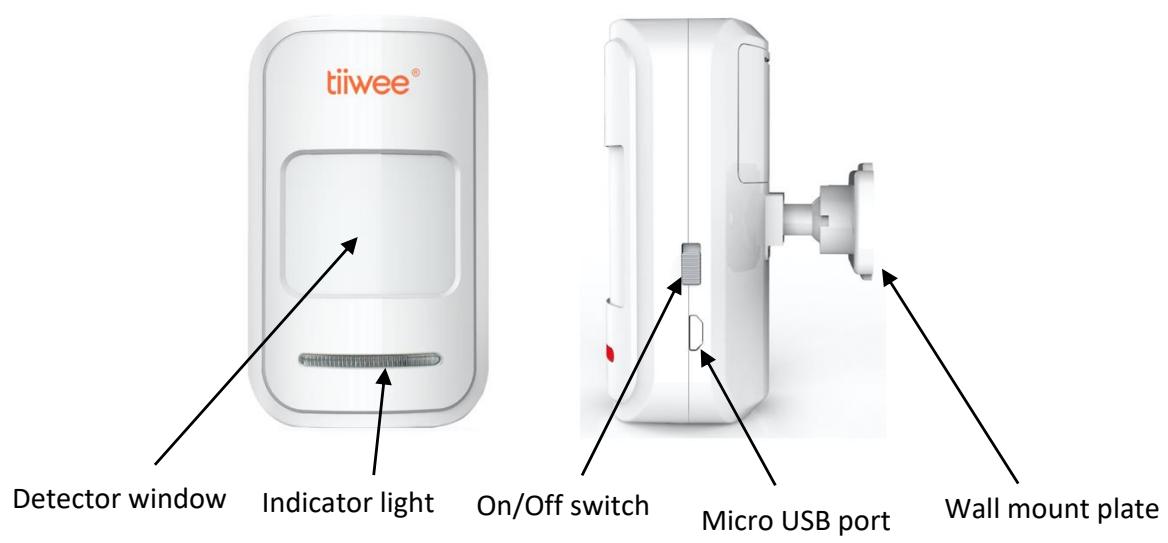 tiiwee®

Detector window

Indicator light

On/Off switch

Micro USB port

Wall mount plate