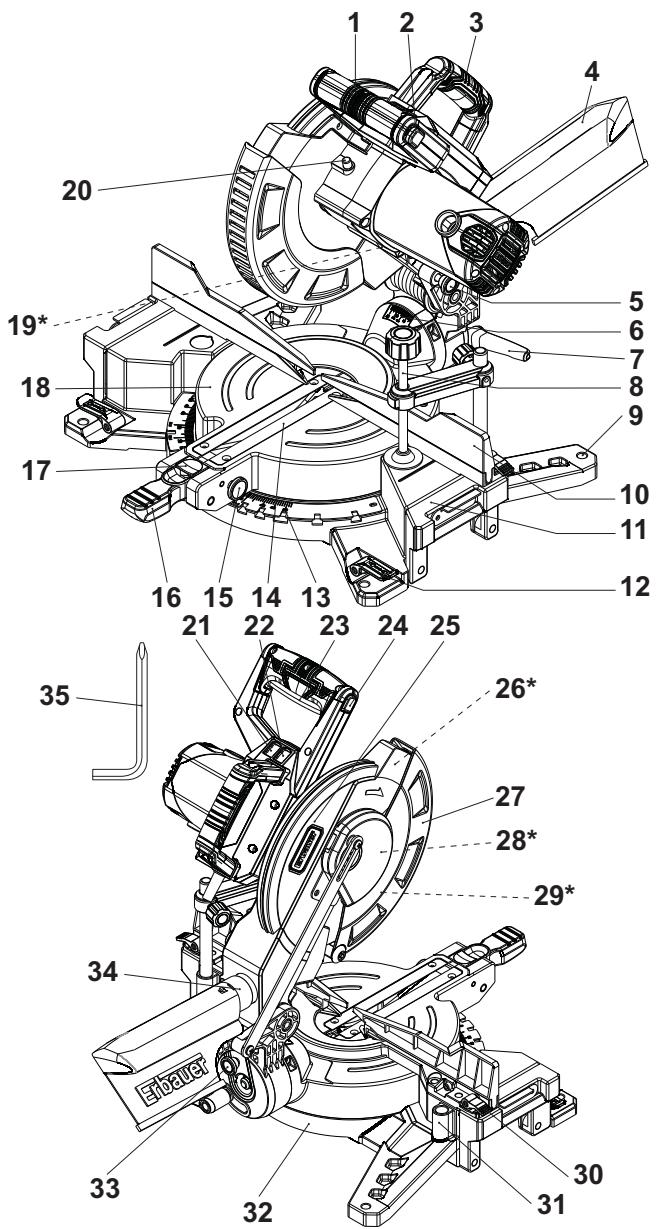 1
2
3
4
20
19*
5
6
7
18
8
9
17
10
11
12
16
15
14
13
21
22
23
24
25
35
26*
27
28*
29*
34
Erbauer
33
32
31
30