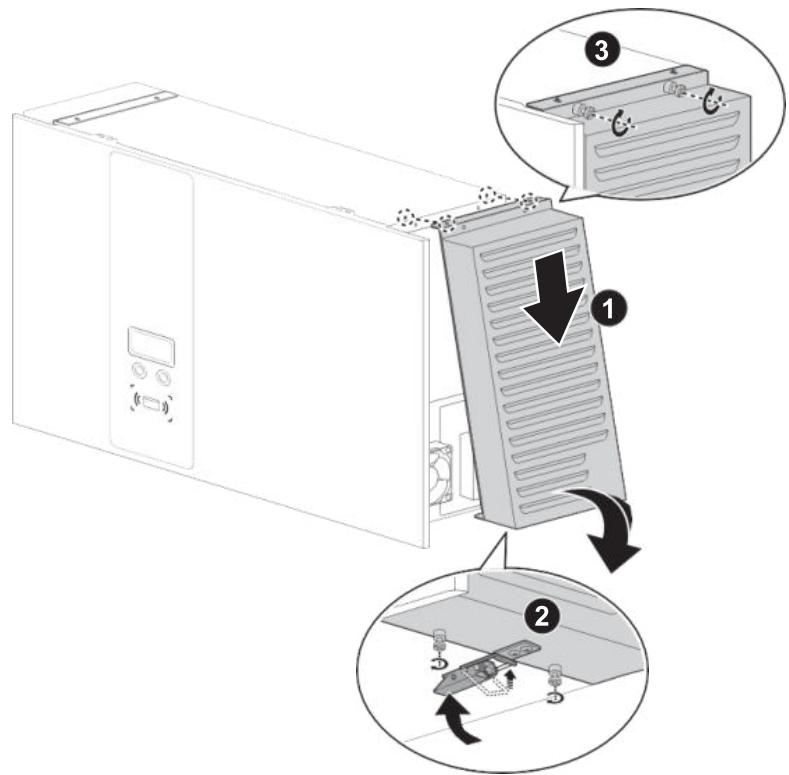 3
1
2