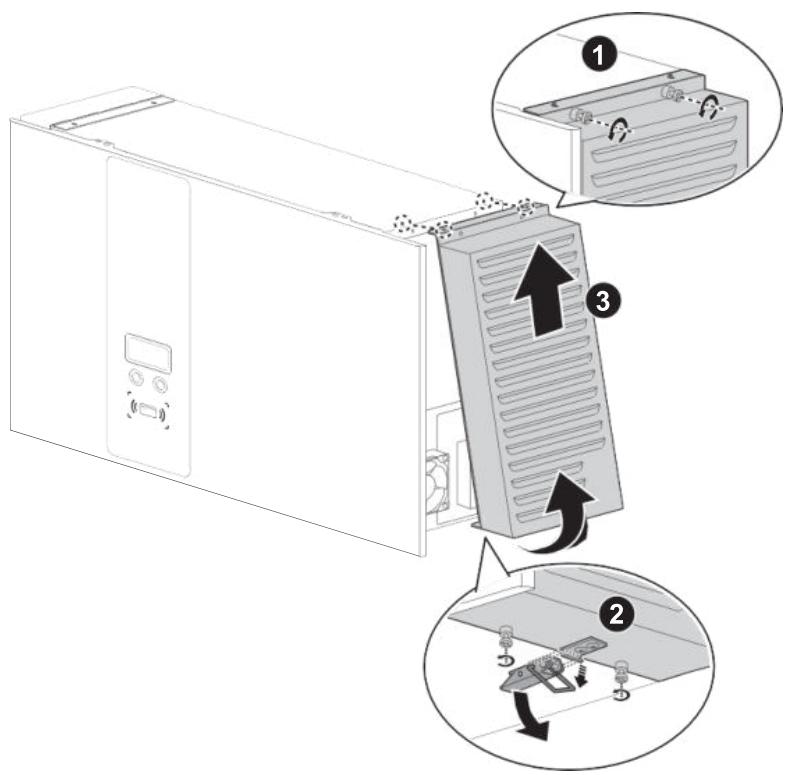 1

3

2