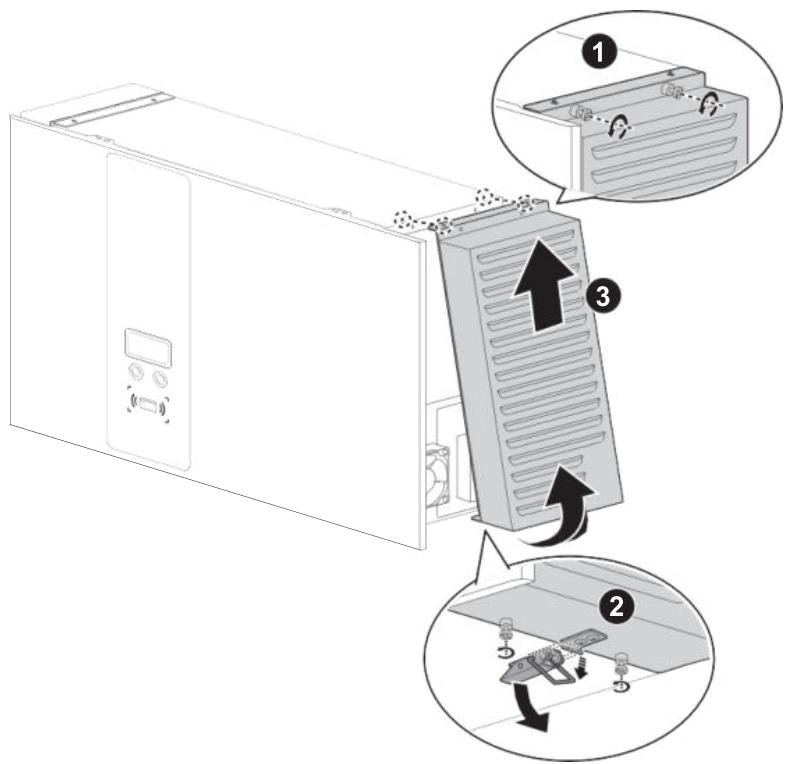 1

3

2