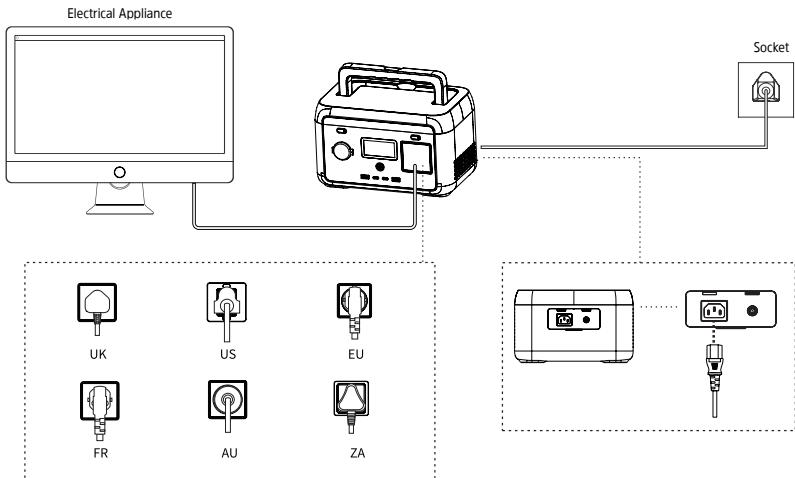 Electrical Appliance

Socket

UK

US

EU

FR

AU

ZA