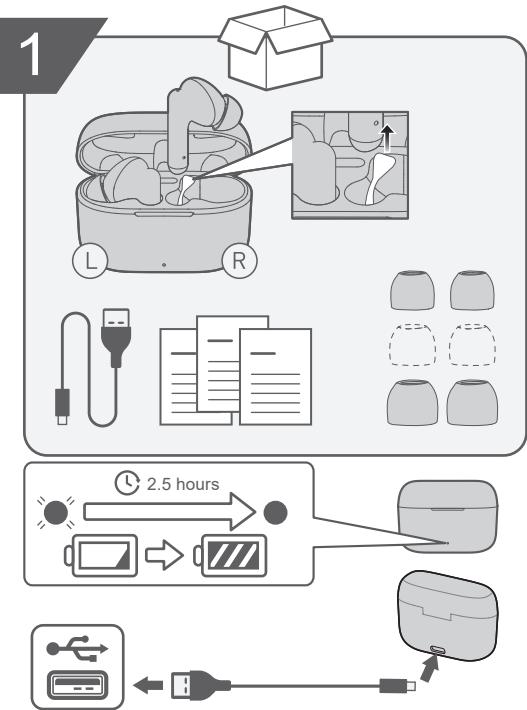 1

L

R

2.5 hours