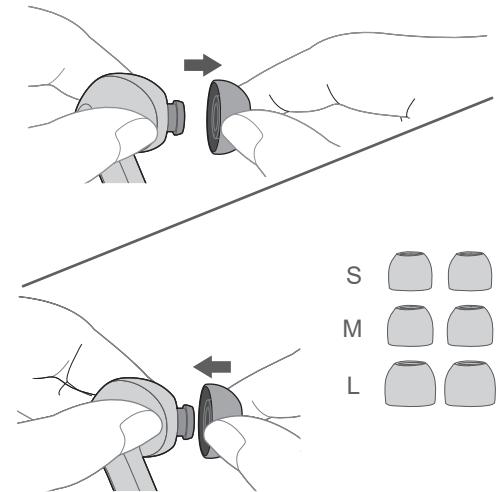 S
M
L