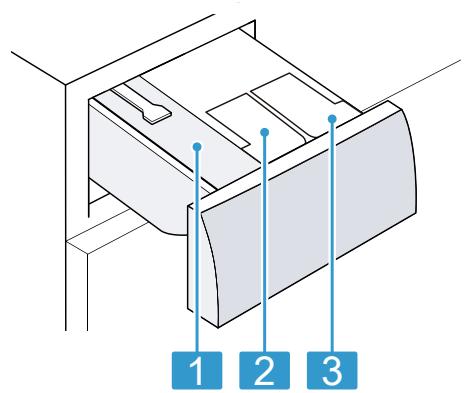 1 2 3